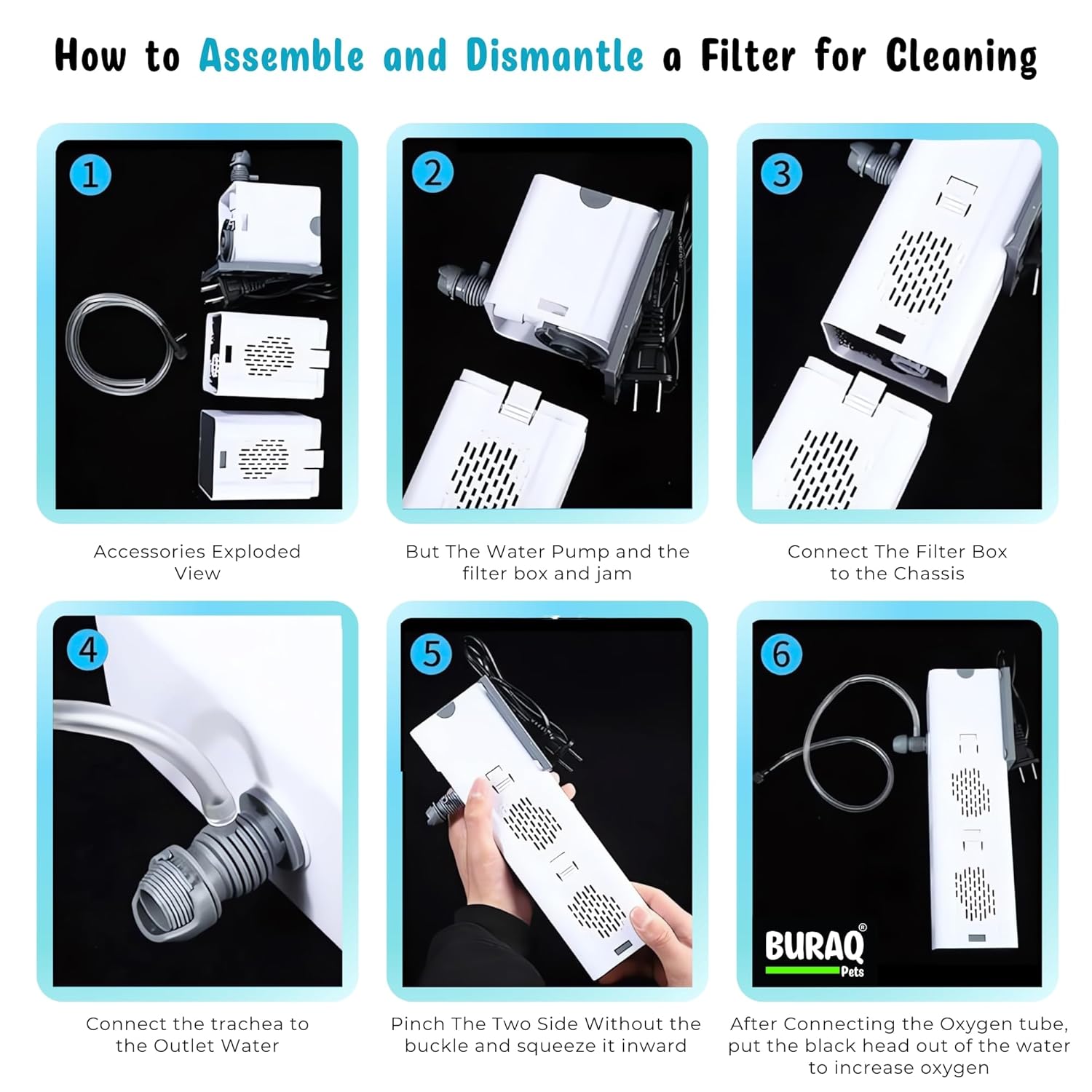 How to Assemble and Dismantle a Filter for Cleaning

1

Accessories Exploded View

2

But The Water Pump and the filter box and jam

3

Connect The Filter Box to the Chassis

4

Connect the trachea to the Outlet Water

5

Pinch The Two Side Without the buckle and squeeze it inward

6

BURAQ®
Pets

After Connecting the Oxygen tube, put the black head out of the water to increase oxygen