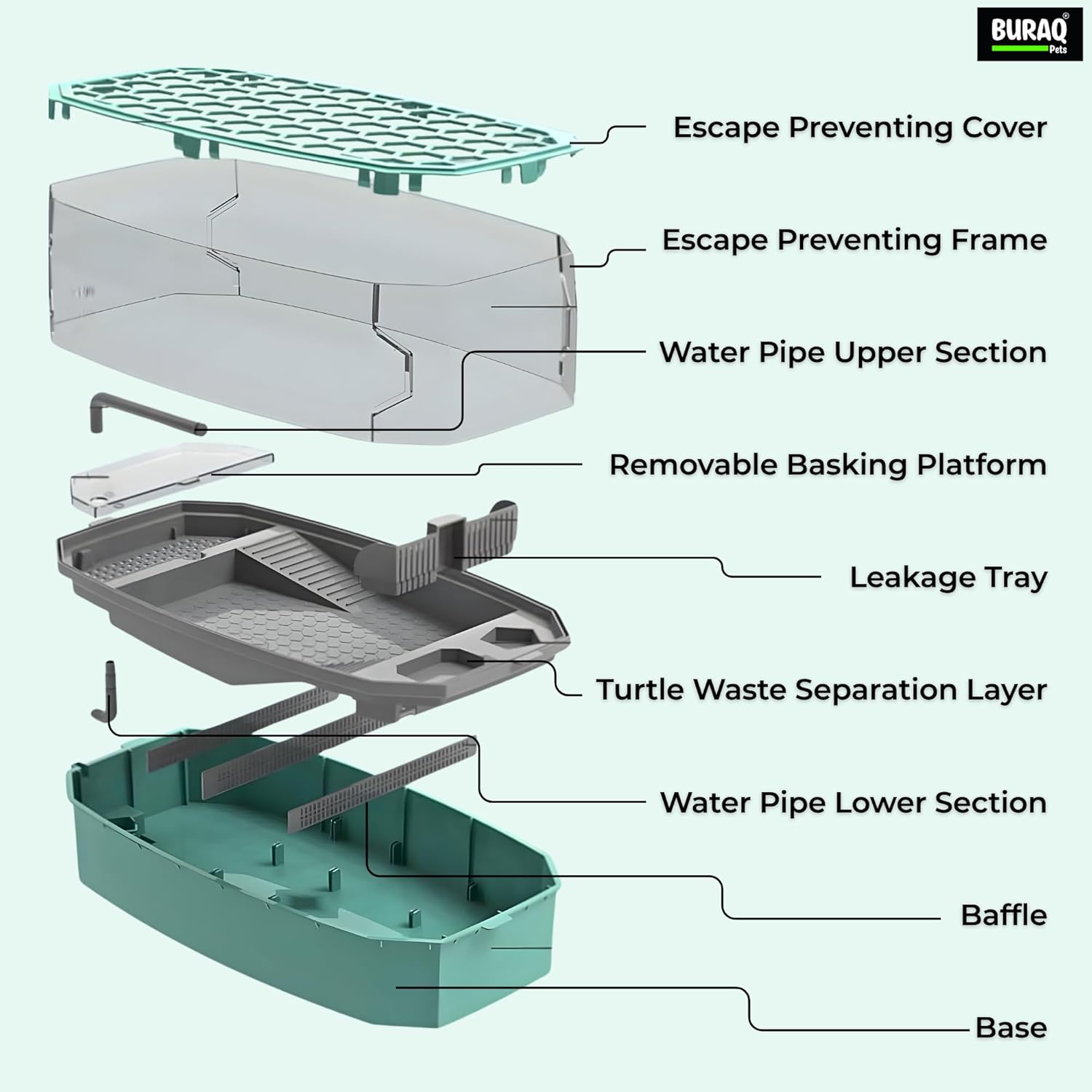 BURAQ®
Pets

Escape Preventing Cover

Escape Preventing Frame

Water Pipe Upper Section

Removable Basking Platform

Leakage Tray

Turtle Waste Separation Layer

Water Pipe Lower Section

Baffle

Base