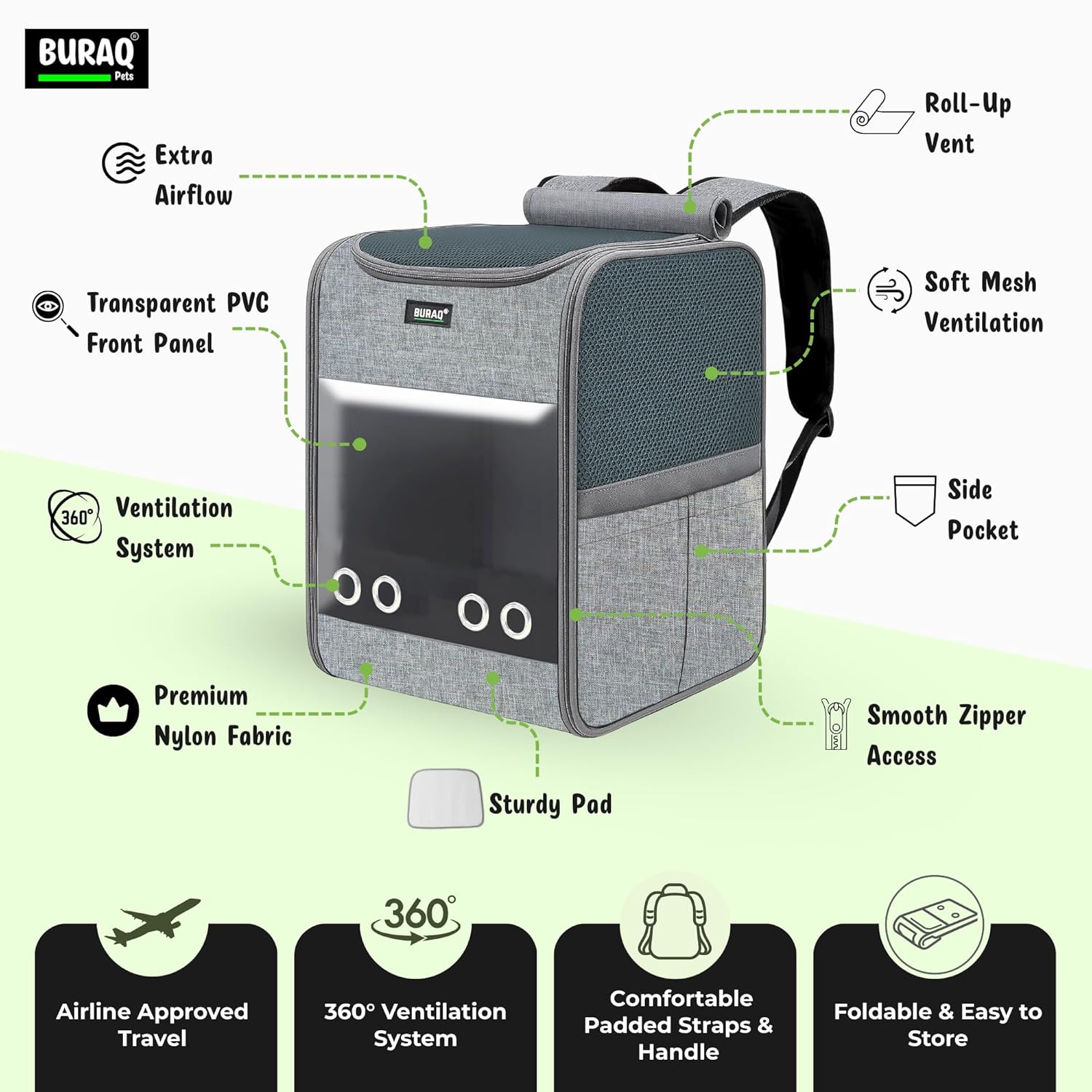 BURAQ®
Pets

Extra Airflow

Roll-Up Vent

Transparent PVC Front Panel

BURAQ®

Soft Mesh Ventilation

360°

Ventilation System

Side Pocket

Premium Nylon Fabric

Smooth Zipper Access

Sturdy Pad

Airline Approved Travel

360°

360° Ventilation System

Comfortable Padded Straps & Handle

Foldable & Easy to Store