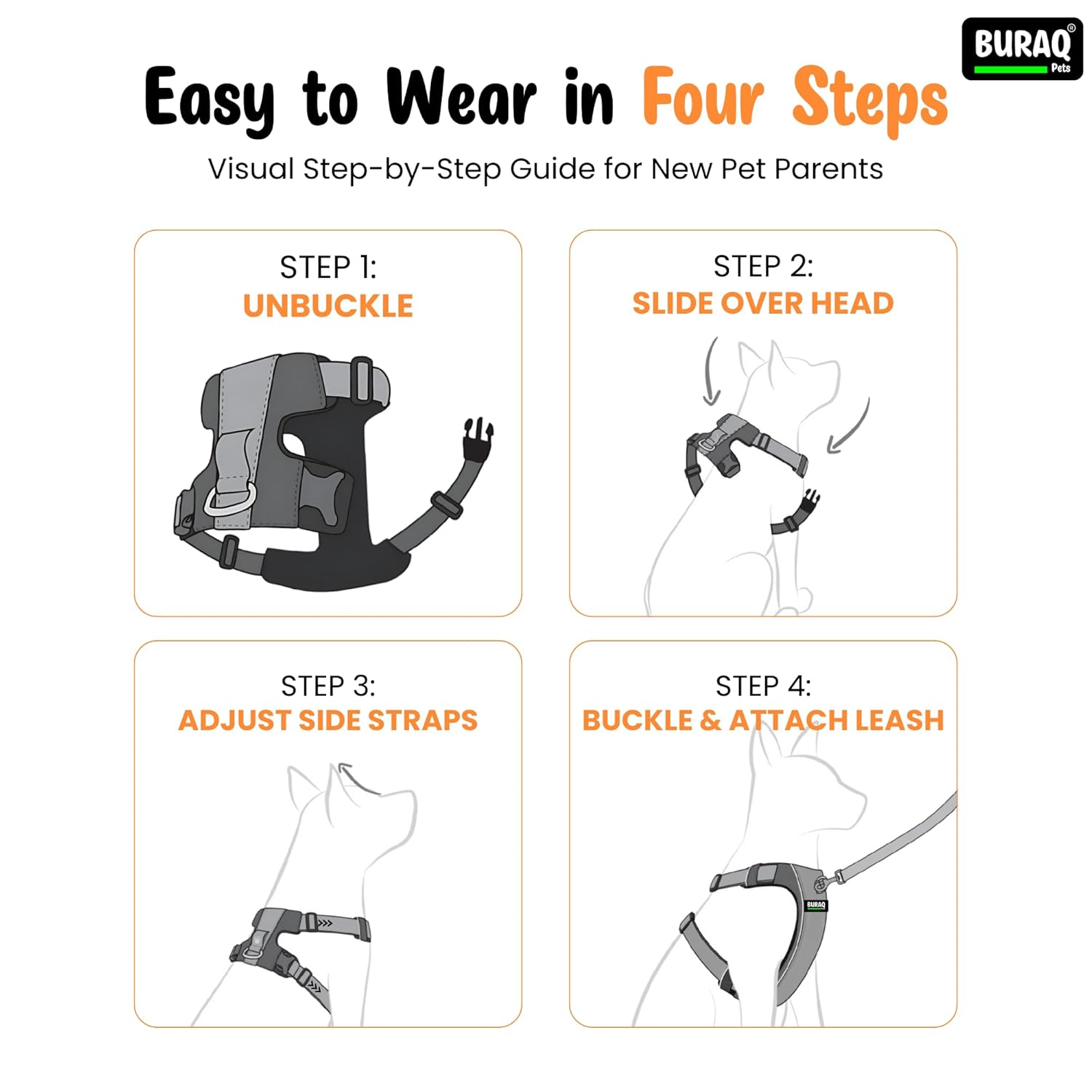 BURAQ®
Pets

Easy to Wear in Four Steps

Visual Step-by-Step Guide for New Pet Parents

STEP 1:
UNBUCKLE

STEP 2:
SLIDE OVER HEAD

STEP 3:
ADJUST SIDE STRAPS

STEP 4:
BUCKLE & ATTACH LEASH

BURAQ