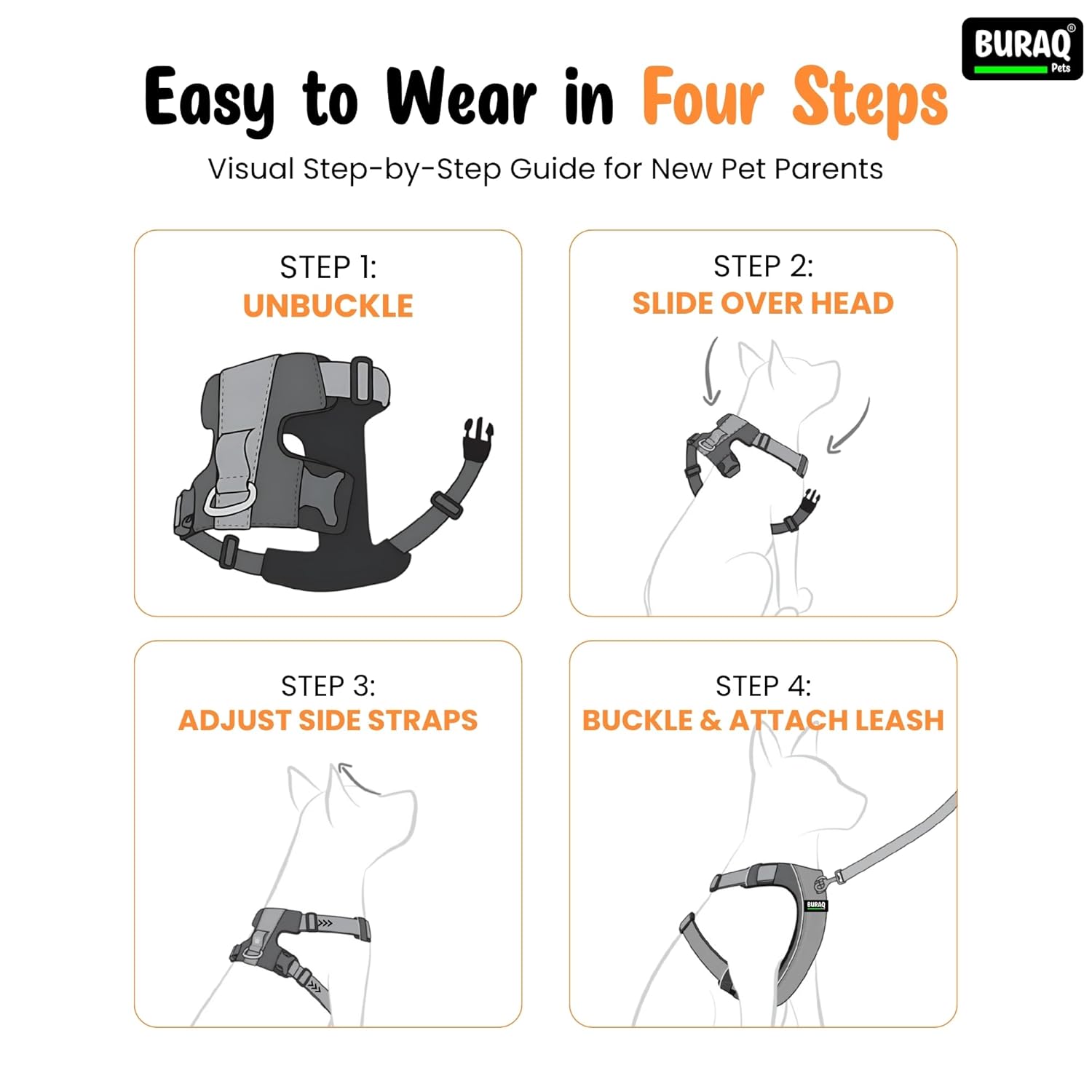 BURAQ®
Pets

Easy to Wear in Four Steps

Visual Step-by-Step Guide for New Pet Parents

STEP 1:
UNBUCKLE

STEP 2:
SLIDE OVER HEAD

STEP 3:
ADJUST SIDE STRAPS

STEP 4:
BUCKLE & ATTACH LEASH

BURAQ