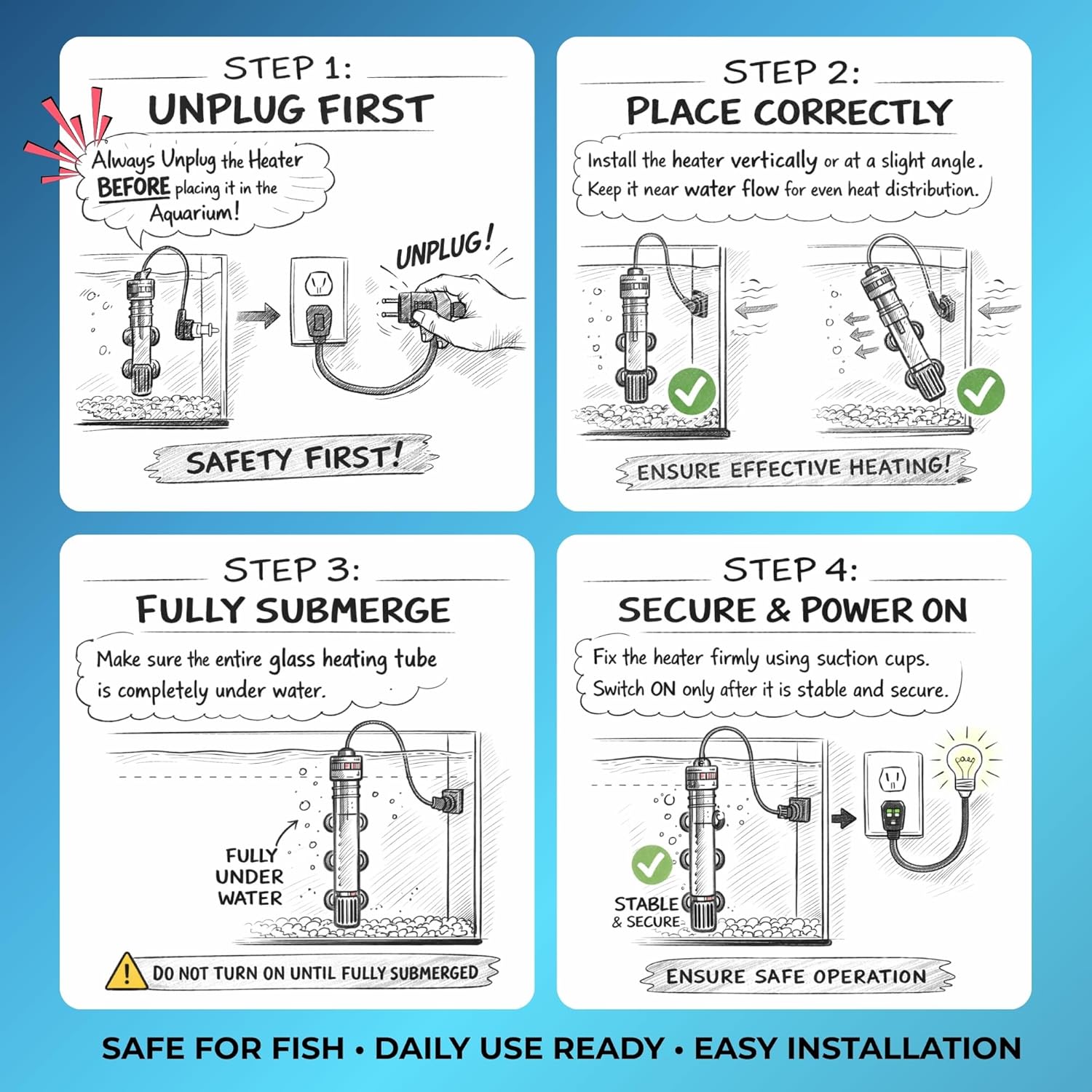 STEP 1:
UNPLUG FIRST

Always Unplug the Heater BEFORE placing it in the Aquarium!

UNPLUG!

SAFETY FIRST!

STEP 2:
PLACE CORRECTLY

Install the heater vertically or at a slight angle. Keep it near water flow for even heat distribution.

ENSURE EFFECTIVE HEATING!

STEP 3:
FULLY SUBMERGE

Make sure the entire glass heating tube is completely under water.

FULLY UNDER WATER

DO NOT TURN ON UNTIL FULLY SUBMERGED

STEP 4:
SECURE & POWER ON

Fix the heater firmly using suction cups. Switch ON only after it is stable and secure.

STABLE & SECURE

ENSURE SAFE OPERATION

SAFE FOR FISH • DAILY USE READY • EASY INSTALLATION