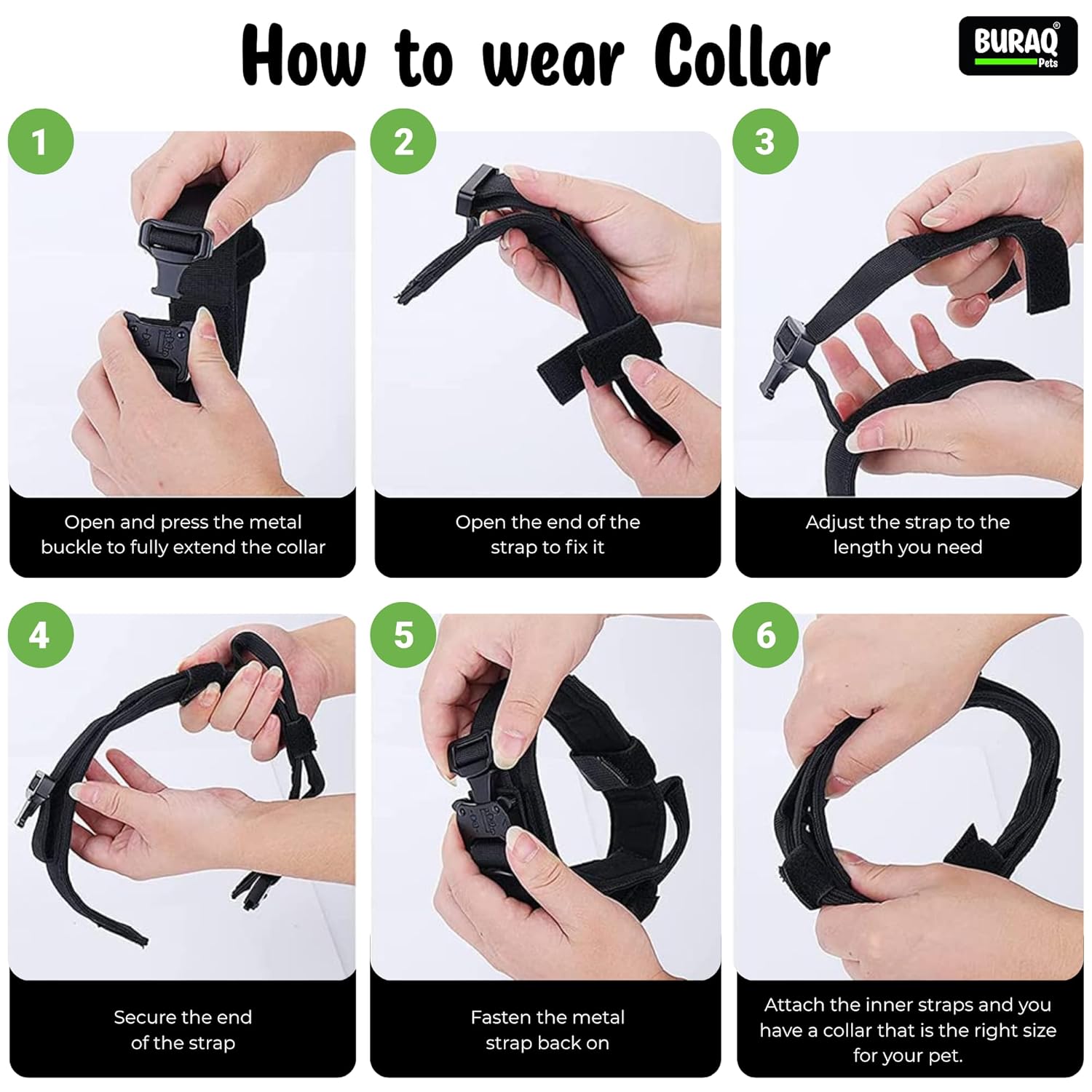 How to wear Collar

BURAQ®
Pets

1

Open and press the metal buckle to fully extend the collar

2

Open the end of the strap to fix it

3

Adjust the strap to the length you need

4

Secure the end of the strap

5

Fasten the metal strap back on

6

Attach the inner straps and you have a collar that is the right size for your pet.