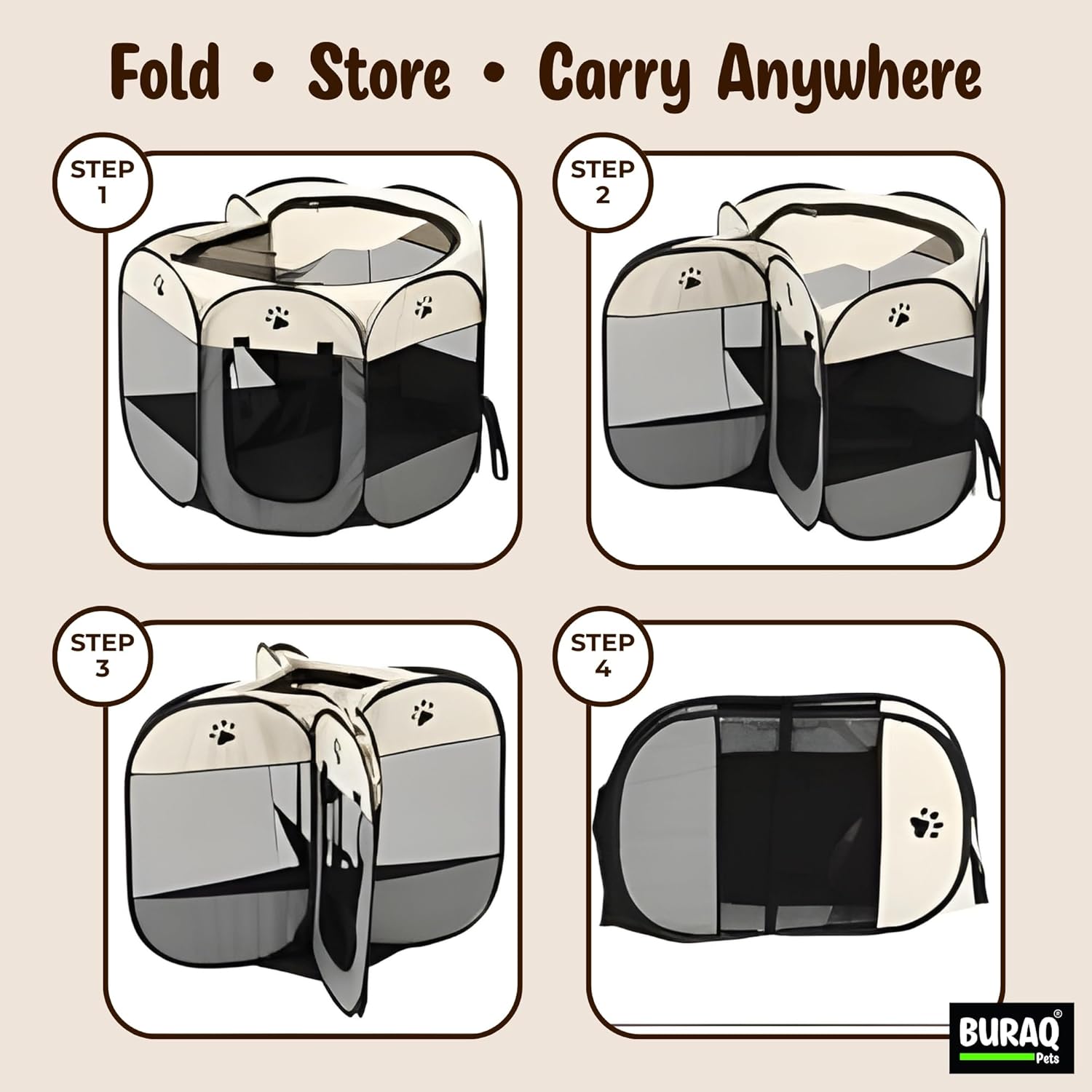 Fold • Store • Carry Anywhere

STEP 1

STEP 2

STEP 3

STEP 4

BURAQ® Pets