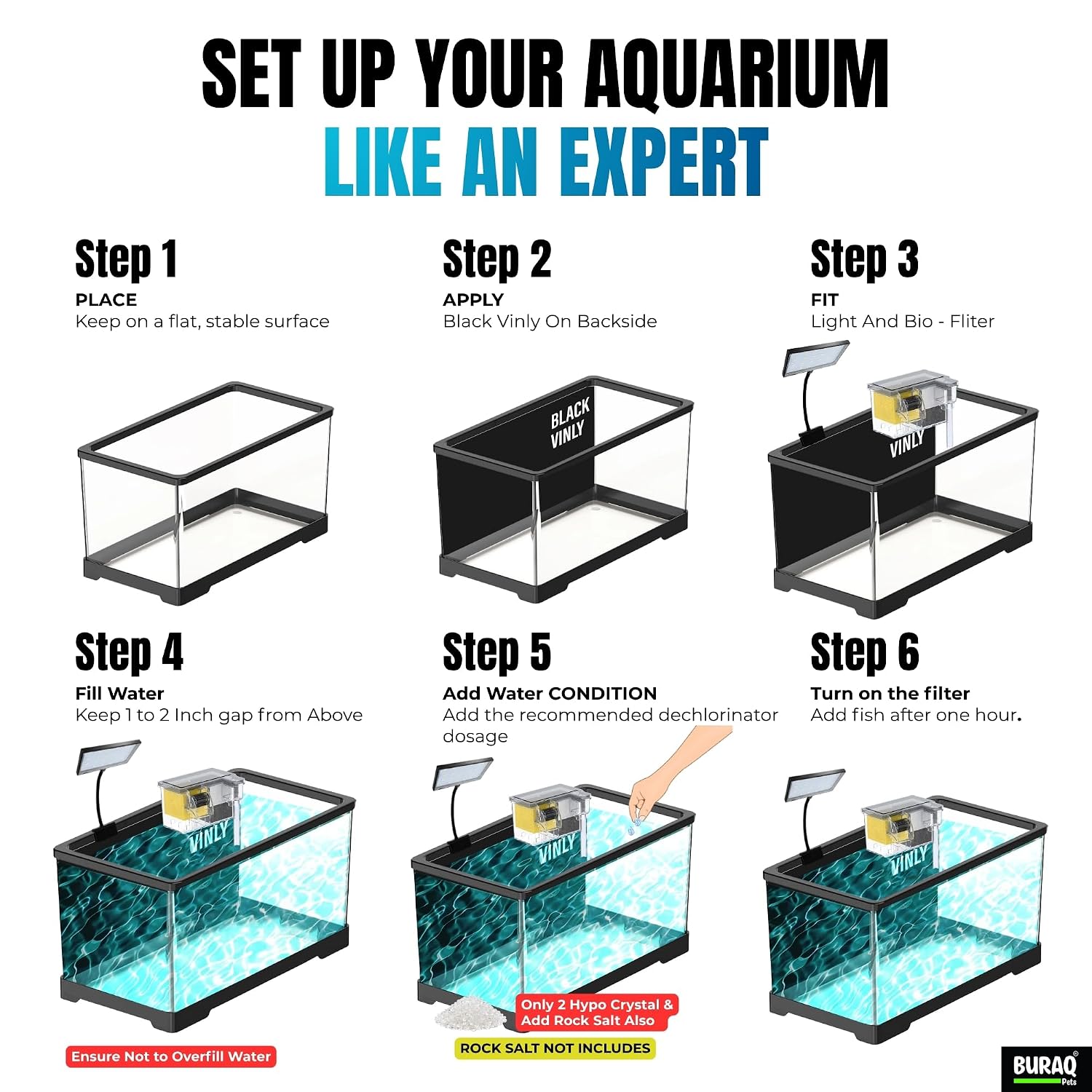 SET UP YOUR AQUARIUM
LIKE AN EXPERT

Step 1
PLACE
Keep on a flat, stable surface

Step 2
APPLY
Black Vinly On Backside

BLACK VINLY

Step 3
FIT
Light And Bio - Fliter

VINLY

Step 4
Fill Water
Keep 1 to 2 Inch gap from Above

VINLY

Ensure Not to Overfill Water

Step 5
Add Water CONDITION
Add the recommended dechlorinator dosage

VINLY

Only 2 Hypo Crystal & Add Rock Salt Also

ROCK SALT NOT INCLUDES

Step 6
Turn on the filter
Add fish after one hour.

VINLY

BURAQ® Pets