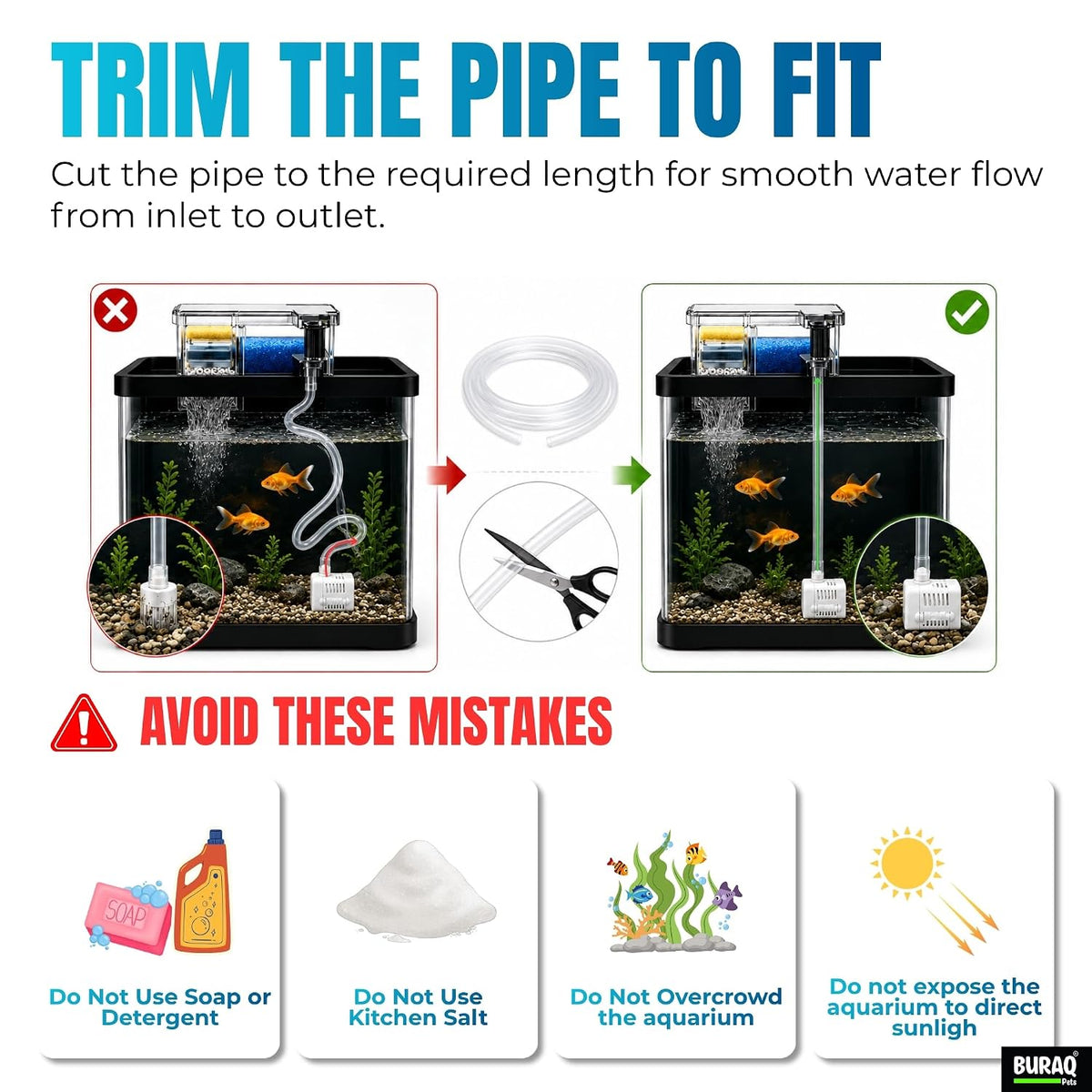 TRIM THE PIPE TO FIT

Cut the pipe to the required length for smooth water flow from inlet to outlet.

AVOID THESE MISTAKES

SOAP

Do Not Use Soap or Detergent

Do Not Use Kitchen Salt

Do Not Overcrowd the aquarium

Do not expose the aquarium to direct sunligh

BURAQ® Pets