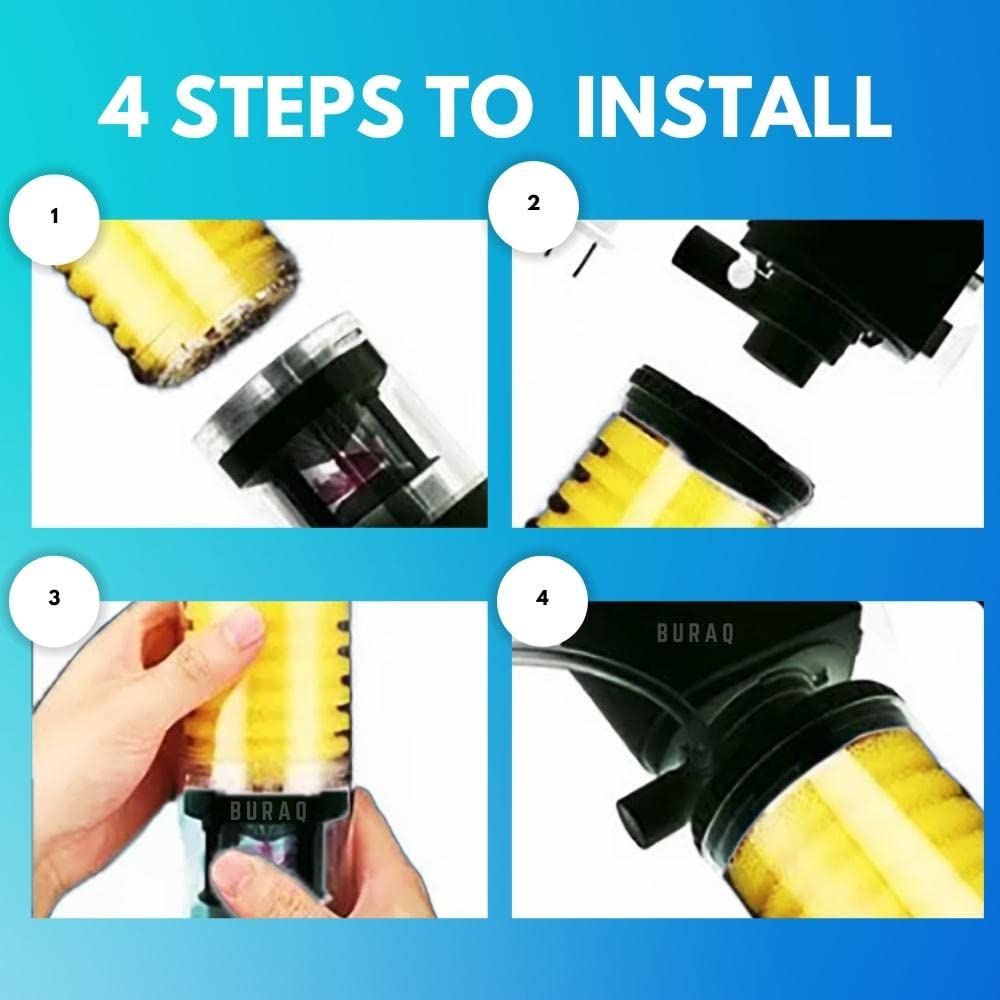 4 STEPS TO INSTALL

1

2

3

BURAQ

4

BURAQ